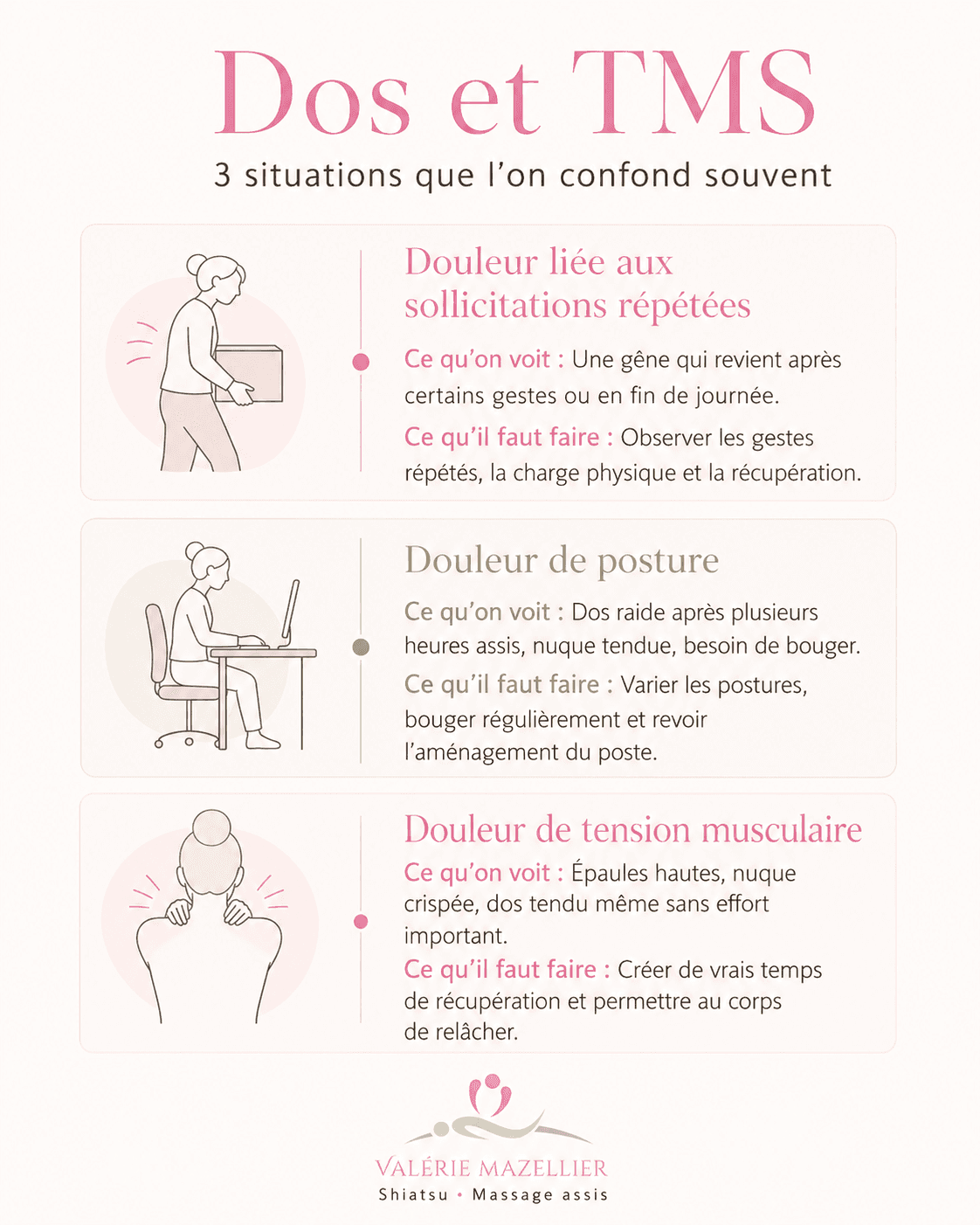 Dos et TMS

3 situations que l’on confond souvent

Douleur liée aux sollicitations répétées

Ce qu’on voit : Une gêne qui revient après certains gestes ou en fin de journée.

Ce qu’il faut faire : Observer les gestes répétés, la charge physique et la récupération.

Douleur de posture

Ce qu’on voit : Dos raide après plusieurs heures assis, nuque tendue, besoin de bouger.

Ce qu’il faut faire : Varier les postures, bouger régulièrement et revoir l’aménagement du poste.

Douleur de tension musculaire

Ce qu’on voit : Épaules hautes, nuque crispée, dos tendu même sans effort important.

Ce qu’il faut faire : Créer de vrais temps de récupération et permettre au corps de relâcher.

VALÉRIE MAZELLIER
Shiatsu • Massage assis